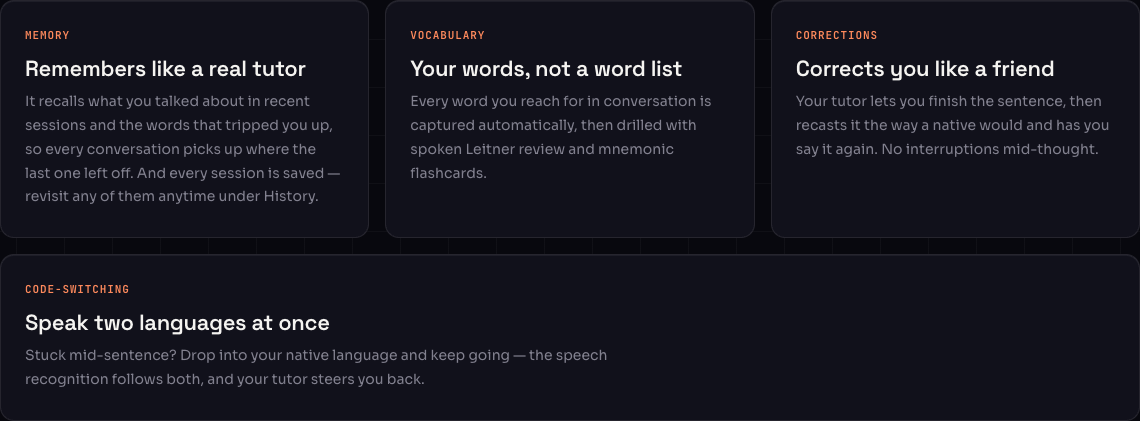 MEMORY

Remembers like a real tutor

It recalls what you talked about in recent sessions and the words that tripped you up, so every conversation picks up where the last one left off. And every session is saved — revisit any of them anytime under History.

VOCABULARY

Your words, not a word list

Every word you reach for in conversation is captured automatically, then drilled with spoken Leitner review and mnemonic flashcards.

CORRECTIONS

Corrects you like a friend

Your tutor lets you finish the sentence, then recasts it the way a native would and has you say it again. No interruptions mid-thought.

CODE-SWITCHING

Speak two languages at once

Stuck mid-sentence? Drop into your native language and keep going — the speech recognition follows both, and your tutor steers you back.